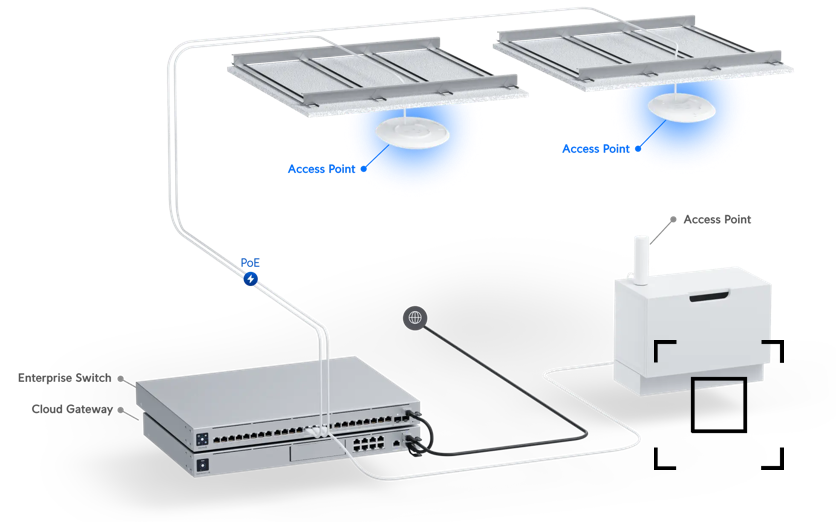 Access Point

Access Point

Access Point

PoE

Enterprise Switch

Cloud Gateway